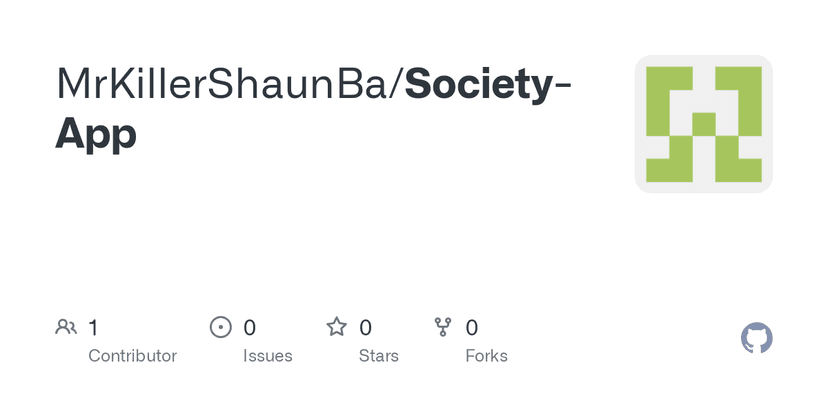 MrKillerShaunBa/Society-App

1
Contributor

0
Issues

0
Stars

0
Forks