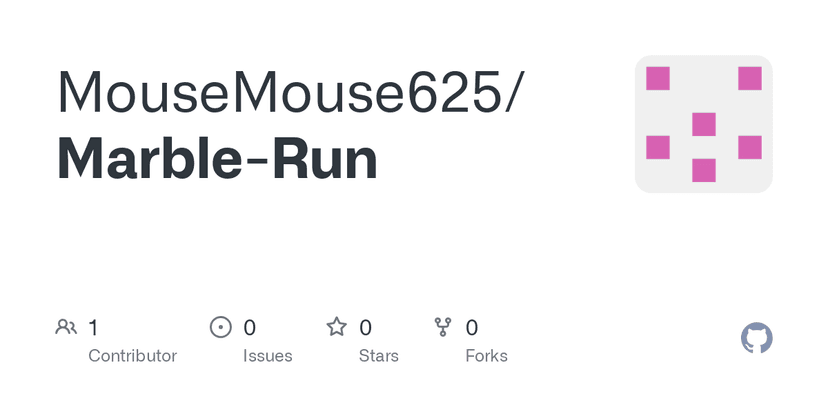 MouseMouse625/
Marble-Run

1
Contributor

0
Issues

0
Stars

0
Forks