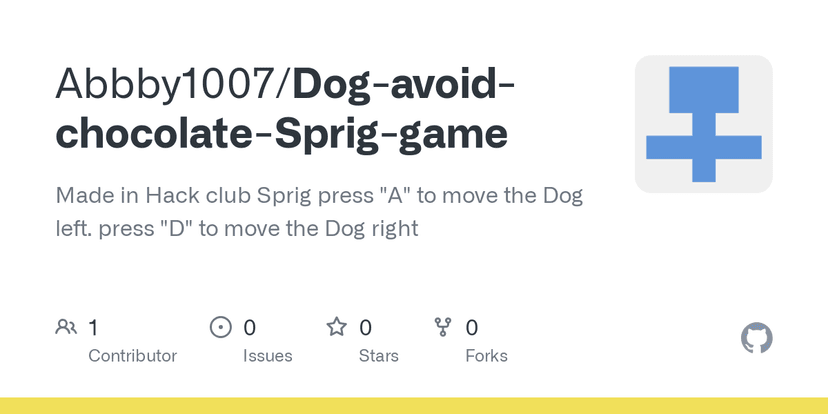 Abbby1007/Dog-avoid-chocolate-Sprig-game

Made in Hack club Sprig press "A" to move the Dog left. press "D" to move the Dog right

1
Contributor

0
Issues

0
Stars

0
Forks